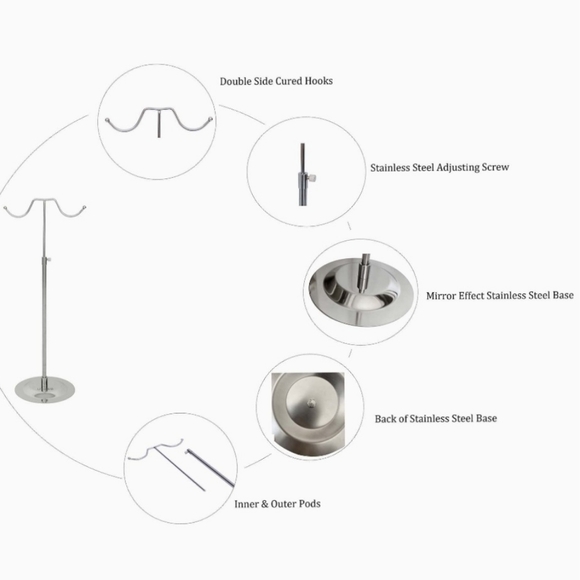 Double Side Cured Hooks

Stainless Steel Adjusting Screw

Mirror Effect Stainless Steel Base

Back of Stainless Steel Base

Inner & Outer Pods